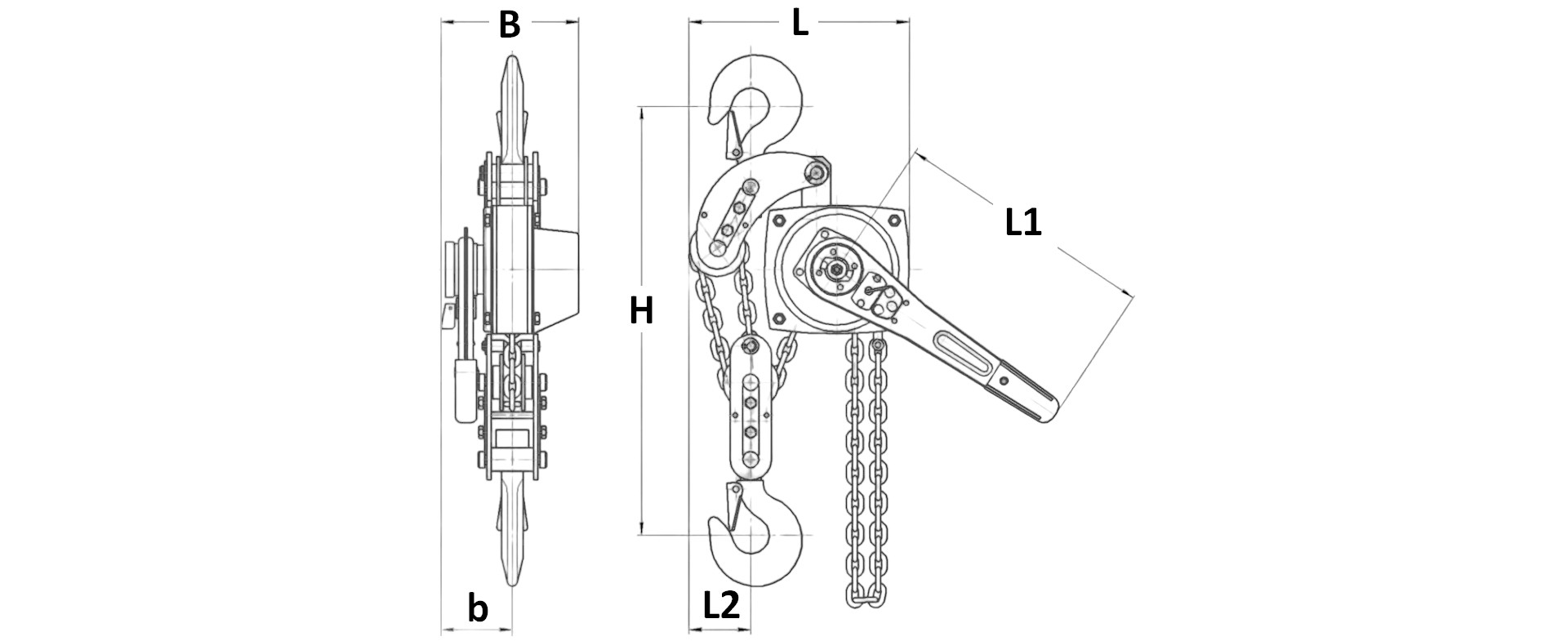 B
L
L1
H
b
L2